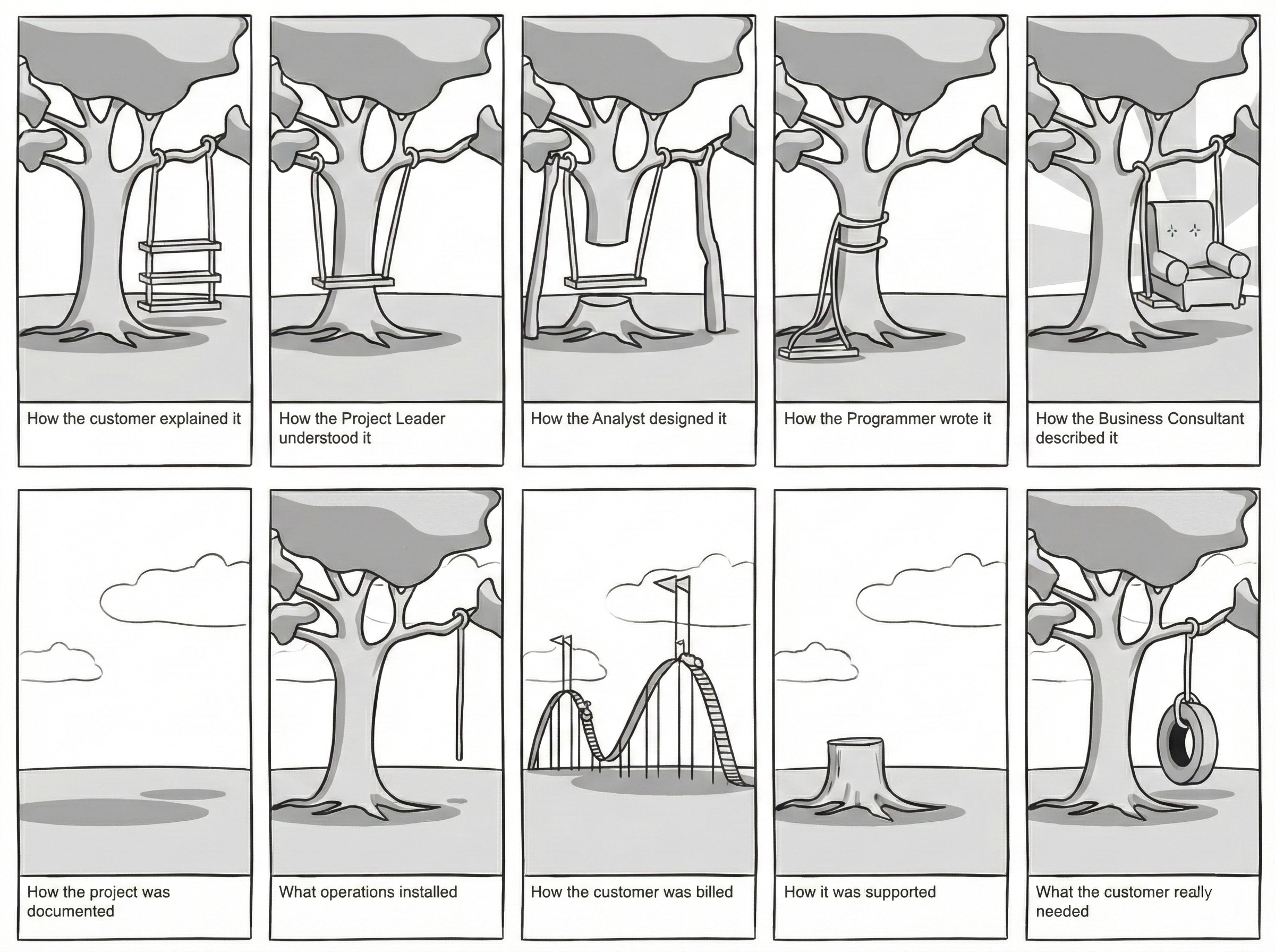 How the customer explained it

How the Project Leader understood it

How the Analyst designed it

How the Programmer wrote it

How the Business Consultant described it

How the project was documented

What operations installed

How the customer was billed

How it was supported

What the customer really needed